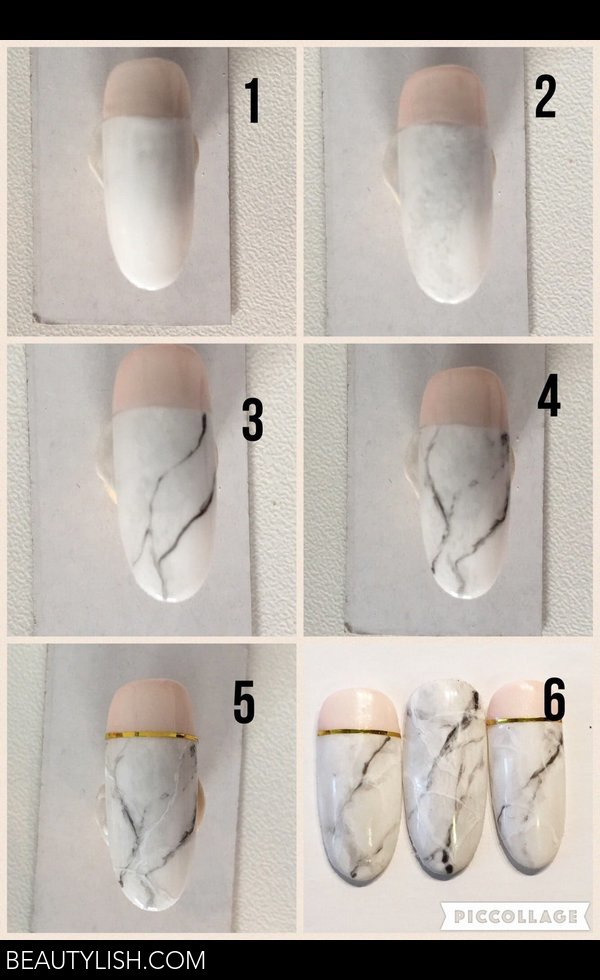 1
2
3
4
5
6
PICCOLLAGE
BEAUTYLISH.COM